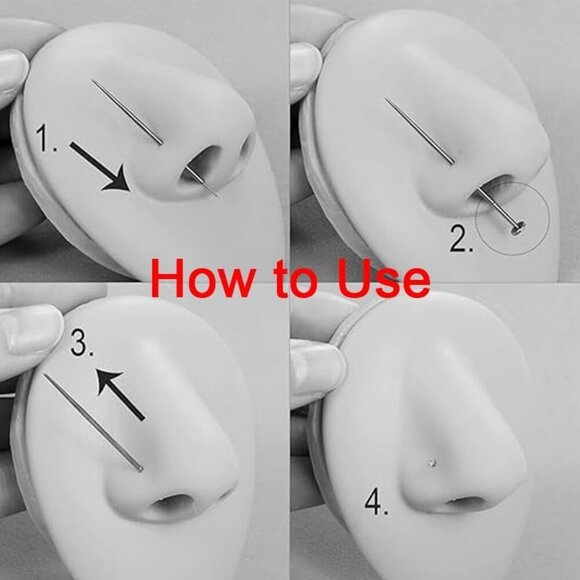 1.

2.

How to Use

3.

4.